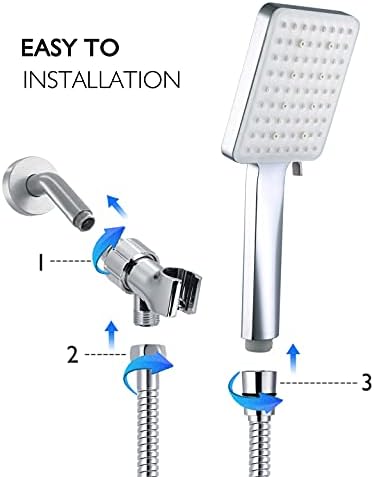 EASY TO
INSTALLATION

1

2

3