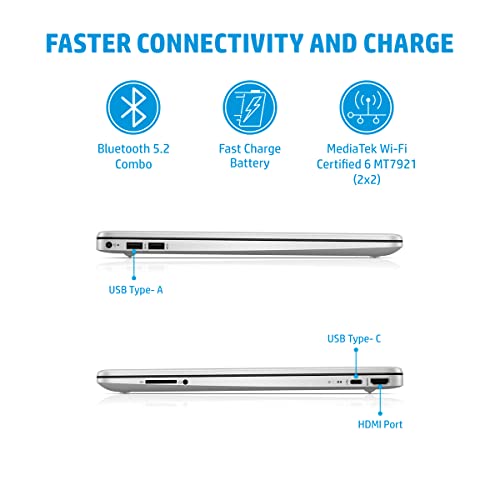 FASTER CONNECTIVITY AND CHARGE

Bluetooth 5.2 Combo

Fast Charge Battery

MediaTek Wi-Fi Certified 6 MT7921 (2x2)

USB Type- A

USB Type- C

HDMI Port