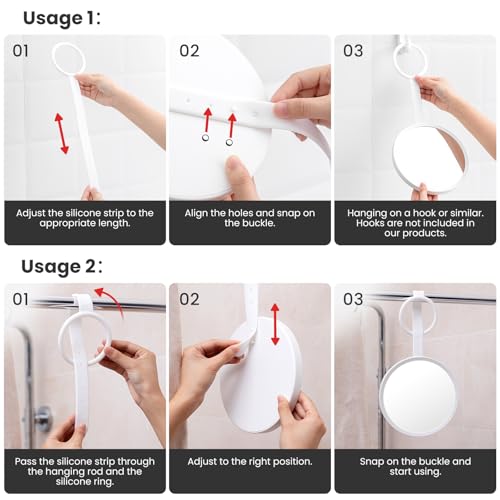 Usage 1:

01

Adjust the silicone strip to the appropriate length.

02

Align the holes and snap on the buckle.

03

Hanging on a hook or similar. Hooks are not included in our products.

Usage 2:

01

Pass the silicone strip through the hanging rod and the silicone ring.

02

Adjust to the right position.

03

Snap on the buckle and start using.