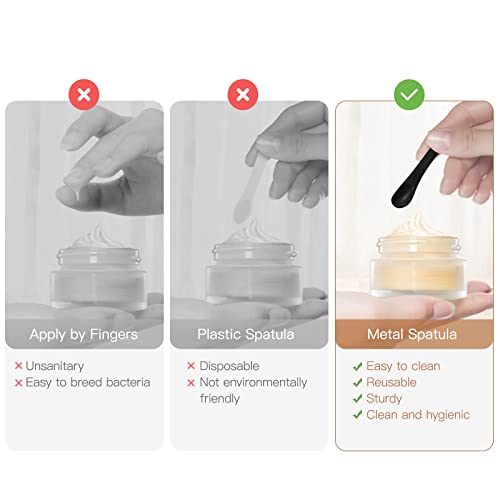 Apply by Fingers

× Unsanitary
× Easy to breed bacteria

Plastic Spatula

× Disposable
× Not environmentally friendly

Metal Spatula

✓ Easy to clean
✓ Reusable
✓ Sturdy
✓ Clean and hygienic