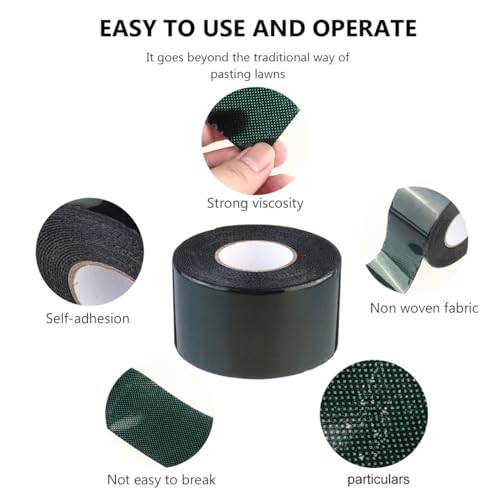 EASY TO USE AND OPERATE

It goes beyond the traditional way of pasting lawns

Strong viscosity

Self-adhesion

Non woven fabric

Not easy to break

particulars