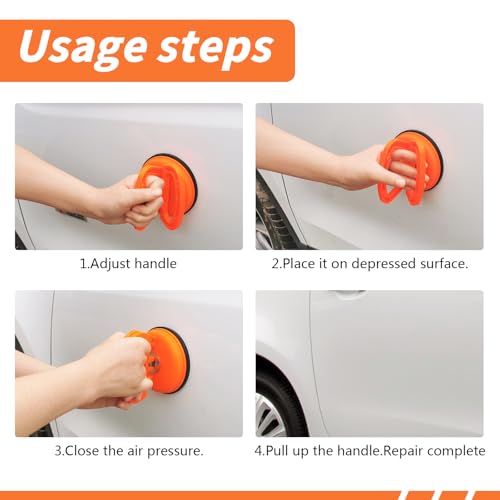 Usage steps

1.Adjust handle

2.Place it on depressed surface.

3.Close the air pressure.

4.Pull up the handle.Repair complete