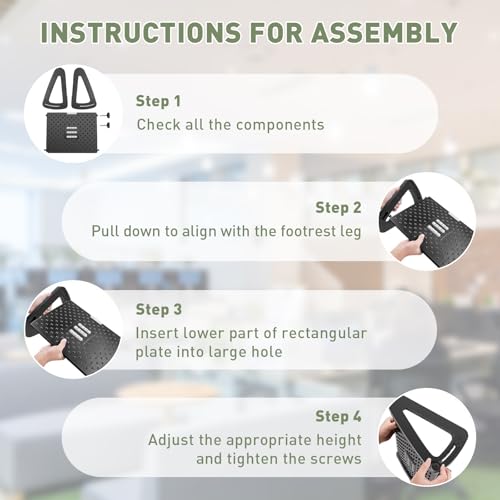 INSTRUCTIONS FOR ASSEMBLY

Step 1
Check all the components

Step 2
Pull down to align with the footrest leg

Step 3
Insert lower part of rectangular plate into large hole

Step 4
Adjust the appropriate height and tighten the screws