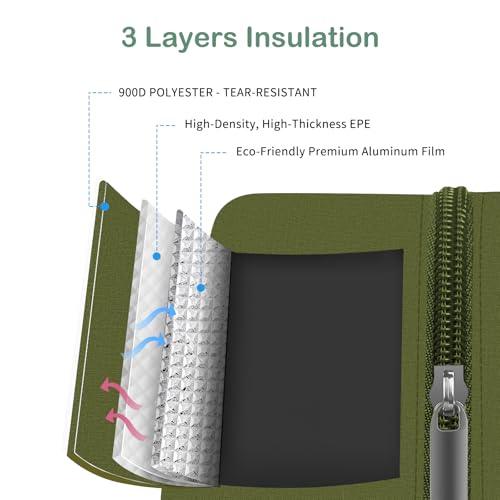 3 Layers Insulation

900D POLYESTER - TEAR-RESISTANT

High-Density, High-Thickness EPE

Eco-Friendly Premium Aluminum Film