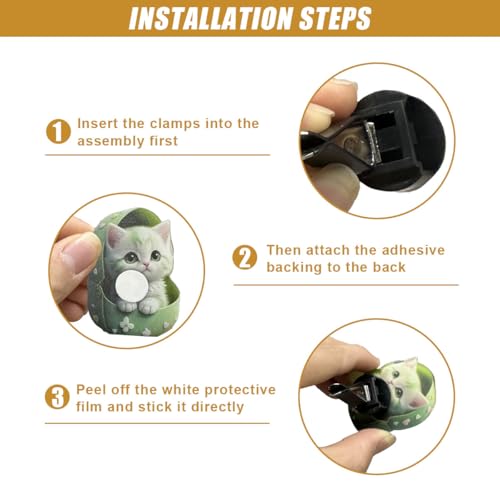 INSTALLATION STEPS

1 Insert the clamps into the assembly first

2 Then attach the adhesive backing to the back

3 Peel off the white protective film and stick it directly