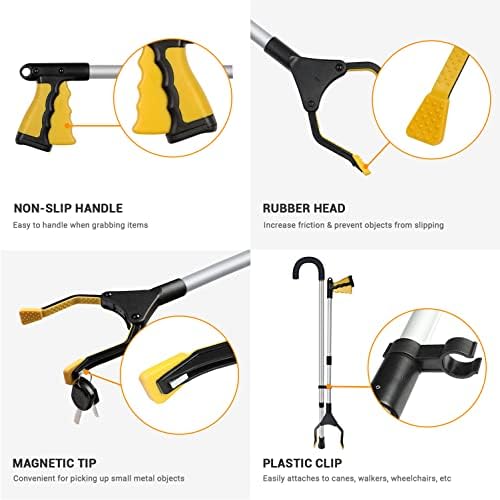 NON-SLIP HANDLE
Easy to handle when grabbing items

RUBBER HEAD
Increase friction & prevent objects from slipping

MAGNETIC TIP
Convenient for picking up small metal objects

PLASTIC CLIP
Easily attaches to canes, walkers, wheelchairs, etc