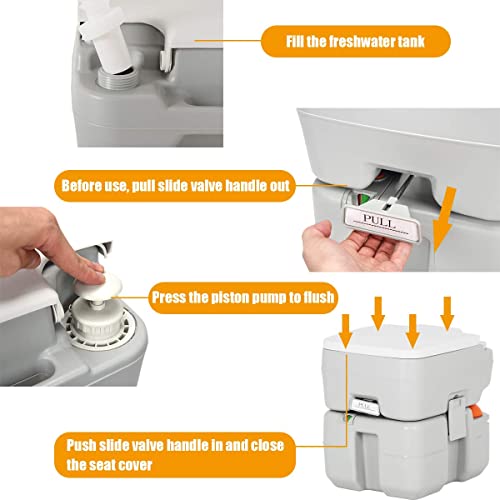 Fill the freshwater tank

Before use, pull slide valve handle out

PULL

Press the piston pump to flush

PULL

Push slide valve handle in and close the seat cover