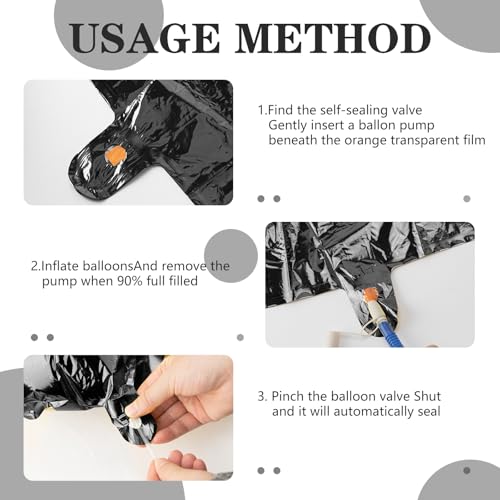 USAGE METHOD

1.Find the self-sealing valve
Gently insert a ballon pump
beneath the orange transparent film

2.Inflate balloonsAnd remove the
pump when 90% full filled

3. Pinch the balloon valve Shut
and it will automatically seal