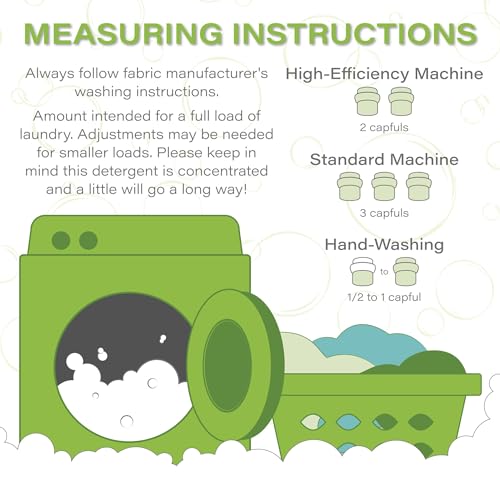 MEASURING INSTRUCTIONS

Always follow fabric manufacturer's washing instructions.

Amount intended for a full load of laundry. Adjustments may be needed for smaller loads. Please keep in mind this detergent is concentrated and a little will go a long way!

High-Efficiency Machine

2 capfuls

Standard Machine

3 capfuls

Hand-Washing

to

1/2 to 1 capful