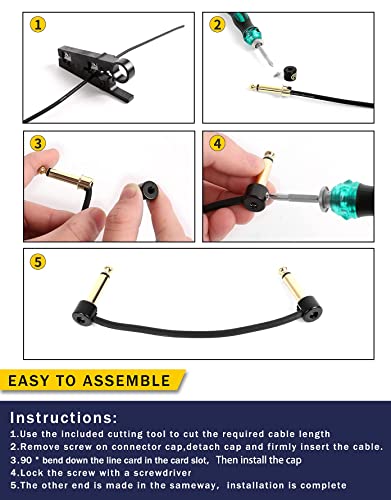 1

2

3

4

5

EASY TO ASSEMBLE

Instructions:
1.Use the included cutting tool to cut the required cable length
2.Remove screw on connector cap,detach cap and firmly insert the cable.
3.90 * bend down the line card in the card slot, Then install the cap
4.Lock the screw with a screwdriver
5.The other end is made in the sameway, installation is complete