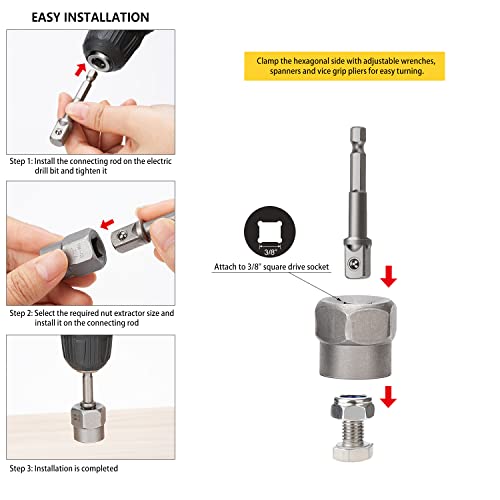 EASY INSTALLATION

Step 1: Install the connecting rod on the electric drill bit and tighten it

Step 2: Select the required nut extractor size and install it on the connecting rod

Step 3: Installation is completed

Clamp the hexagonal side with adjustable wrenches, spanners and vice grip pliers for easy turning.

3/8"

Attach to 3/8" square drive socket