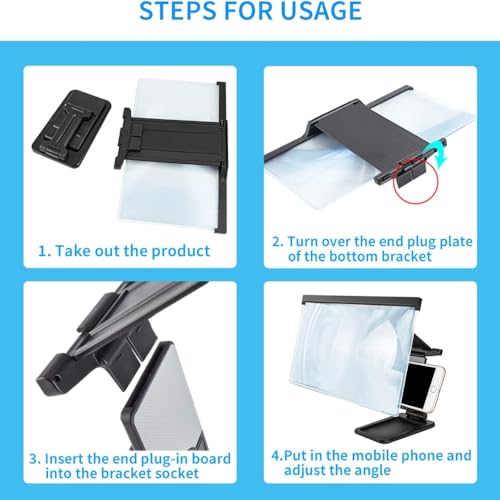 STEPS FOR USAGE

1. Take out the product

2. Turn over the end plug plate of the bottom bracket

3. Insert the end plug-in board into the bracket socket

4.Put in the mobile phone and adjust the angle