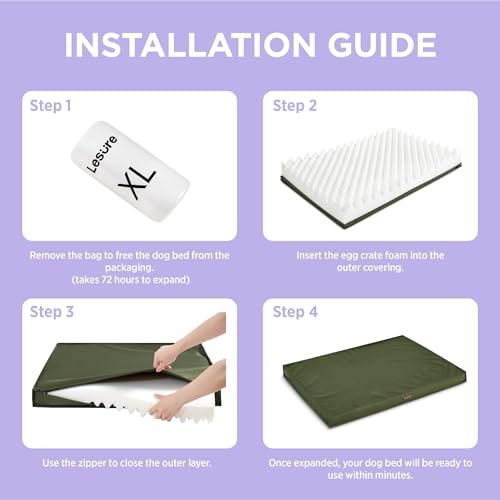 INSTALLATION GUIDE

Step 1

Lesure

XL

Remove the bag to free the dog bed from the packaging.
(takes 72 hours to expand)

Step 2

Insert the egg crate foam into the outer covering.

Step 3

Use the zipper to close the outer layer.

Step 4

Once expanded, your dog bed will be ready to use within minutes.