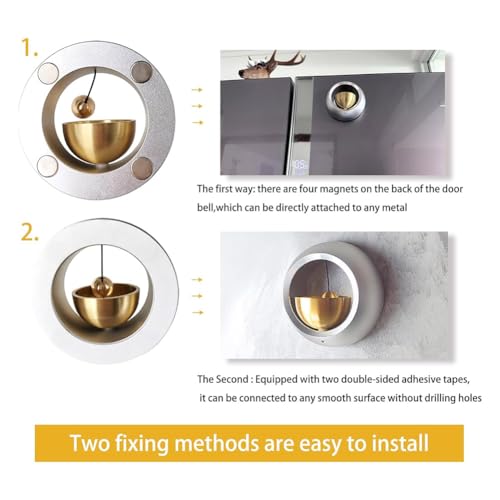 1.

The first way: there are four magnets on the back of the door bell,which can be directly attached to any metal

2.

The Second : Equipped with two double-sided adhesive tapes, it can be connected to any smooth surface without drilling holes

Two fixing methods are easy to install