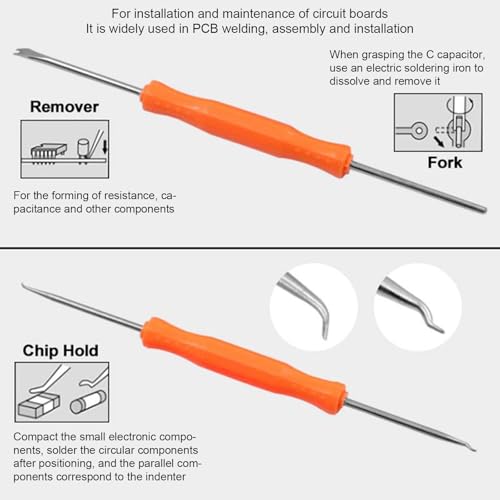 For installation and maintenance of circuit boards
It is widely used in PCB welding, assembly and installation

When grasping the C capacitor, use an electric soldering iron to dissolve and remove it

Remover

Fork

For the forming of resistance, capacitance and other components

Chip Hold

Compact the small electronic components, solder the circular components after positioning, and the parallel components correspond to the indenter