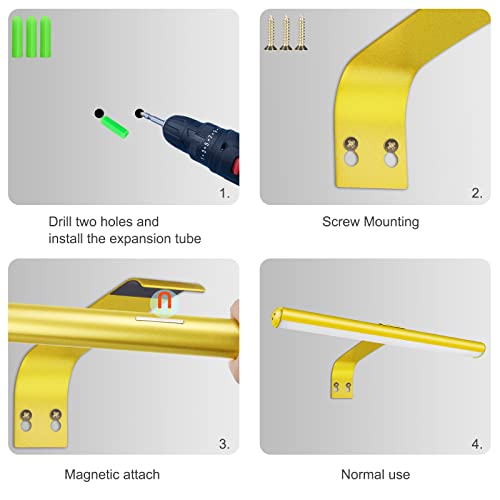 1.

Drill two holes and install the expansion tube

2.

Screw Mounting

3.

Magnetic attach

4.

Normal use