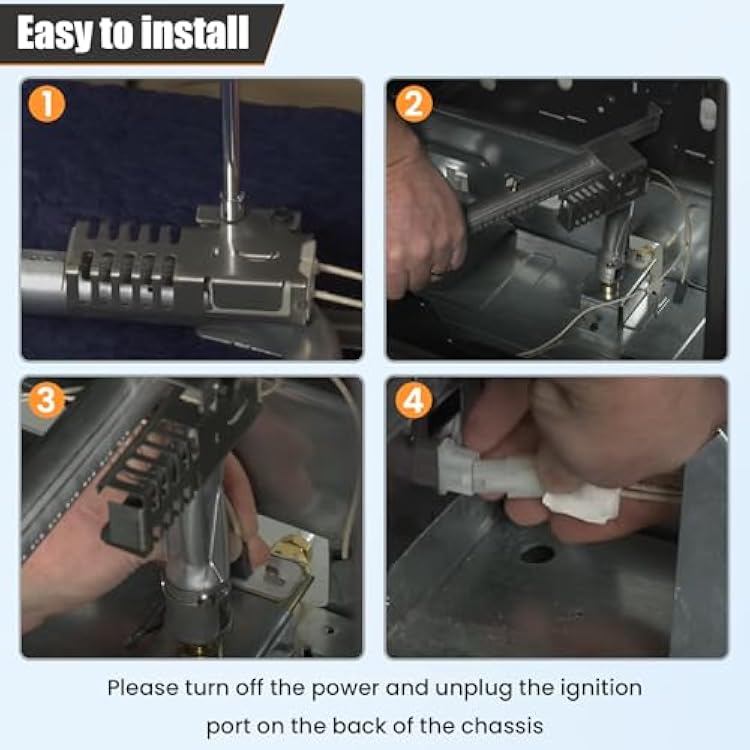 Easy to install

1

2

3

4

Please turn off the power and unplug the ignition port on the back of the chassis