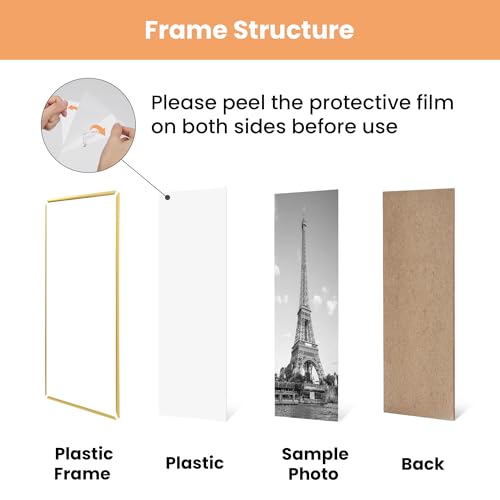 Frame Structure

Please peel the protective film on both sides before use

Plastic Frame

Plastic

Sample Photo

Back