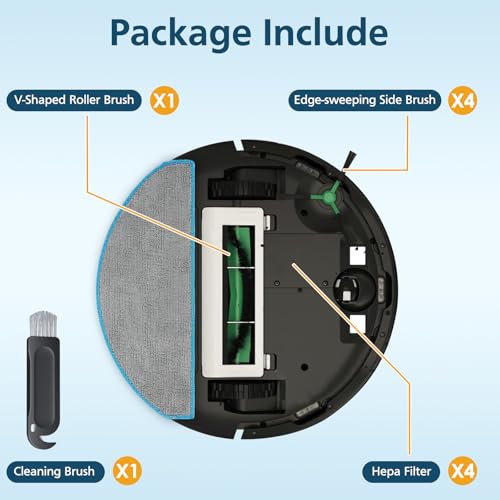 Package Include

V-Shaped Roller Brush X1

Edge-sweeping Side Brush X4

Cleaning Brush X1

Hepa Filter X4