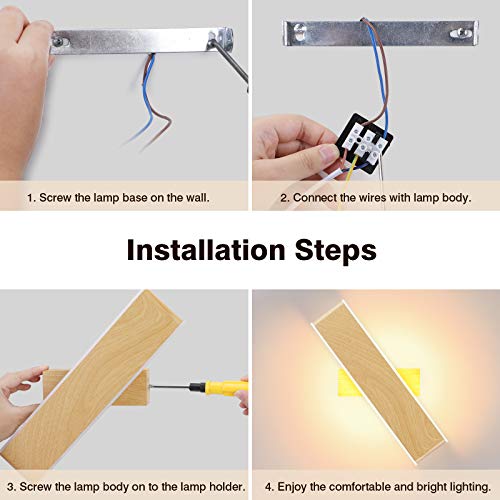 1. Screw the lamp base on the wall.

2. Connect the wires with lamp body.

Installation Steps

3. Screw the lamp body on to the lamp holder.

4. Enjoy the comfortable and bright lighting.