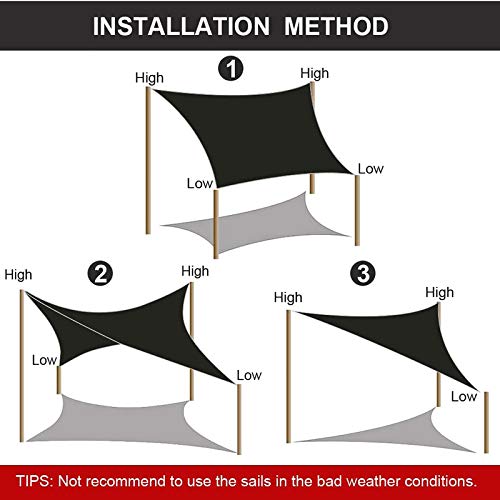 INSTALLATION METHOD

1

High

High

Low

Low

2

High

High

Low

Low

3

High

High

Low

TIPS: Not recommend to use the sails in the bad weather conditions.