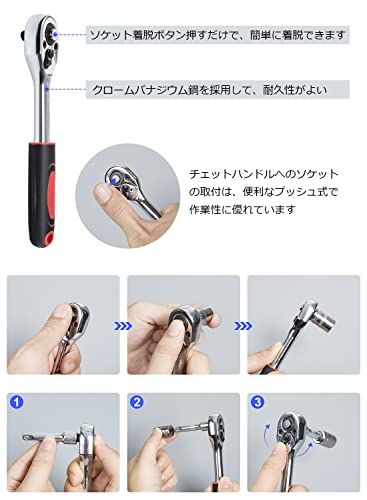 ソケット着脱ボタン押すだけで、簡単に着脱できます

クロームバナジウム鋼を採用して、耐久性がよい

チェットハンドルへのソケットの取付は、便利なプッシュ式で作業性に優れています

1

2

3