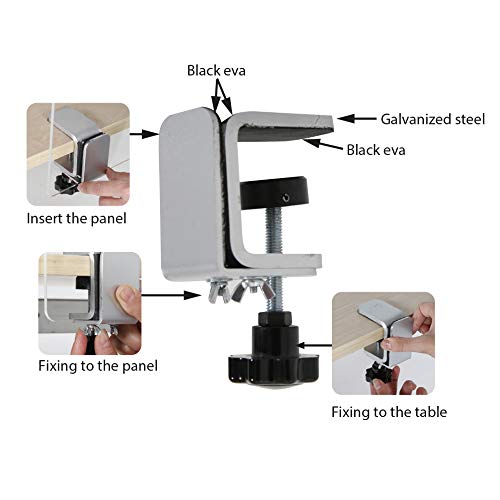 Black eva

Galvanized steel

Black eva

Insert the panel

Fixing to the panel

Fixing to the table