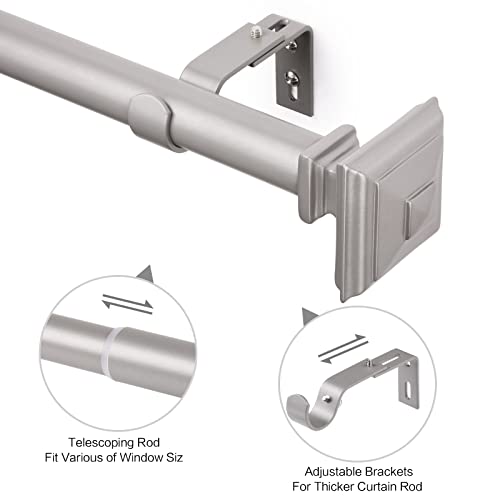 Telescoping Rod
Fit Various of Window Siz

Adjustable Brackets
For Thicker Curtain Rod