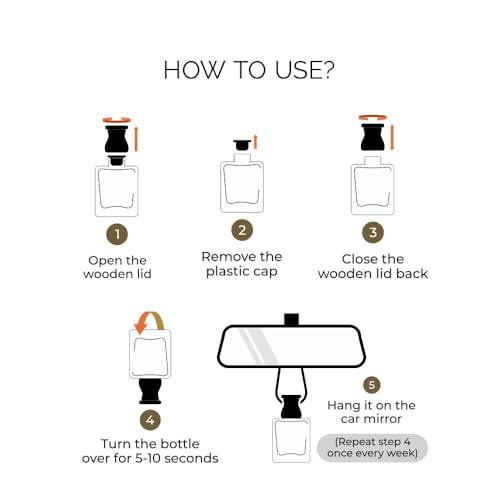 HOW TO USE?

1
Open the wooden lid

2
Remove the plastic cap

3
Close the wooden lid back

4
Turn the bottle over for 5-10 seconds

5
Hang it on the car mirror

(Repeat step 4 once every week)