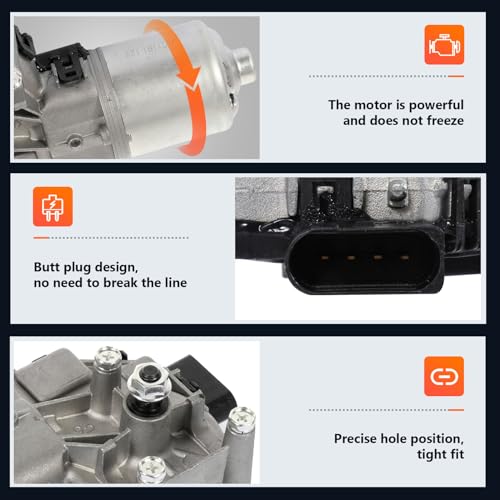 The motor is powerful and does not freeze

Butt plug design, no need to break the line

Precise hole position, tight fit