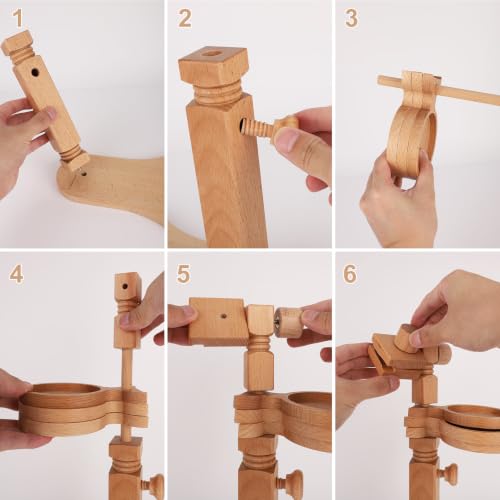 1
2
3
4
5
6