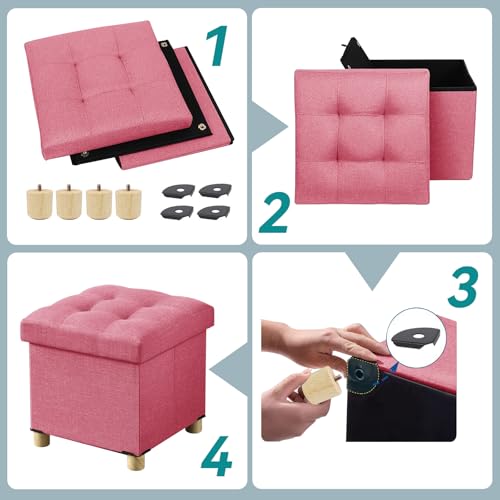 1

2

3

4