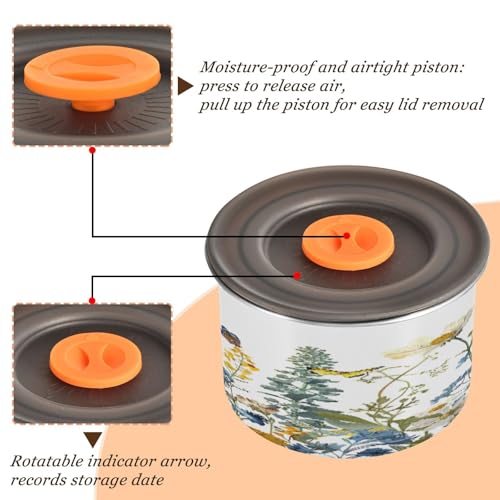 Moisture-proof and airtight piston:
press to release air,
pull up the piston for easy lid removal

Rotatable indicator arrow,
records storage date