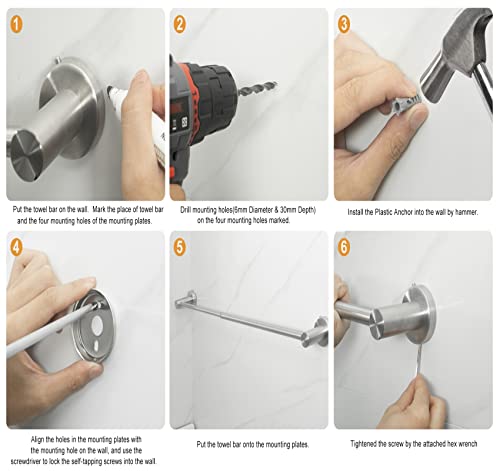 1

Put the towel bar on the wall. Mark the place of towel bar and the four mounting holes of the mounting plates.

2

Drill mounting holes(6mm Diameter & 30mm Depth) on the four mounting holes marked.

3

Install the Plastic Anchor into the wall by hammer.

4

Align the holes in the mounting plates with the mounting hole on the wall, and use the screwdriver to lock the self-tapping screws into the wall.

5

Put the towel bar onto the mounting plates.

6

Tightened the screw by the attached hex wrench