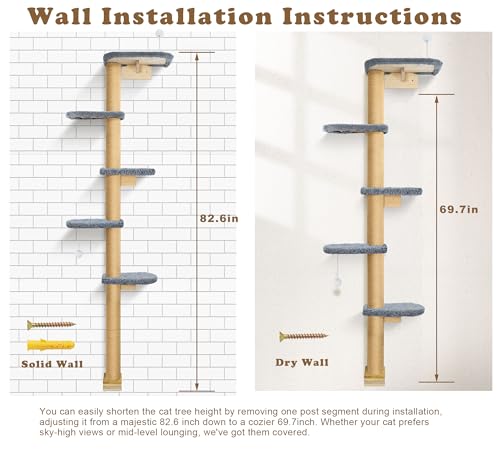 Wall Installation Instructions

82.6in

Solid Wall

69.7in

Dry Wall

You can easily shorten the cat tree height by removing one post segment during installation, adjusting it from a majestic 82.6 inch down to a cozier 69.7inch. Whether your cat prefers sky-high views or mid-level lounging, we've got them covered.