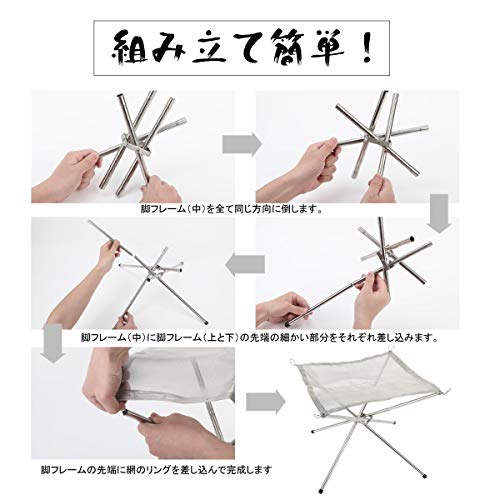 組み立て簡単！

脚フレーム（中）を全て同じ方向に倒します。

脚フレーム（中）に脚フレーム（上と下）の先端の細かい部分をそれぞれ差し込みます。

脚フレームの先端に網のリングを差し込んで完成します