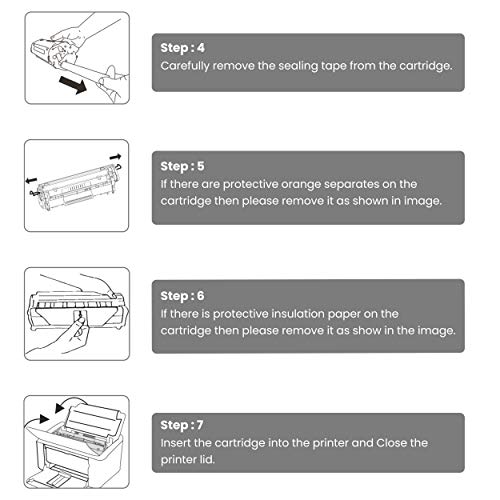 Step : 4
Carefully remove the sealing tape from the cartridge.

Step : 5
If there are protective orange separates on the cartridge then please remove it as shown in image.

Step : 6
If there is protective insulation paper on the cartridge then please remove it as show in the image.

Step : 7
Insert the cartridge into the printer and Close the printer lid.