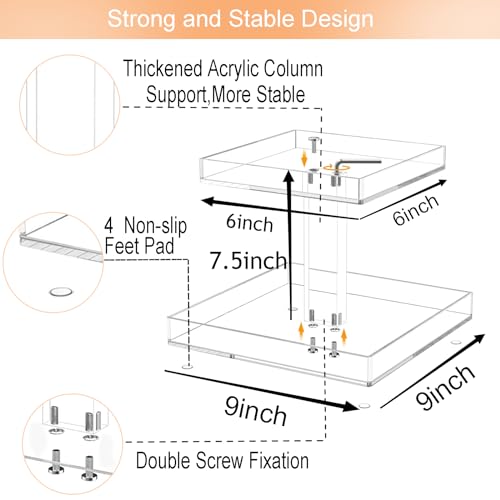 Strong and Stable Design

Thickened Acrylic Column Support,More Stable

6inch

6inch

4 Non-slip Feet Pad

7.5inch

9inch

9inch

Double Screw Fixation