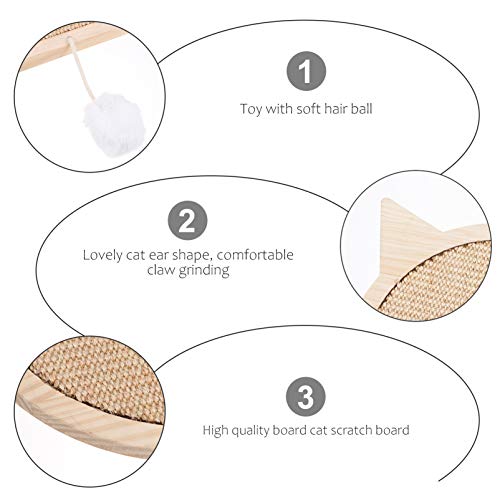 1

Toy with soft hair ball

2

Lovely cat ear shape, comfortable claw grinding

3

High quality board cat scratch board