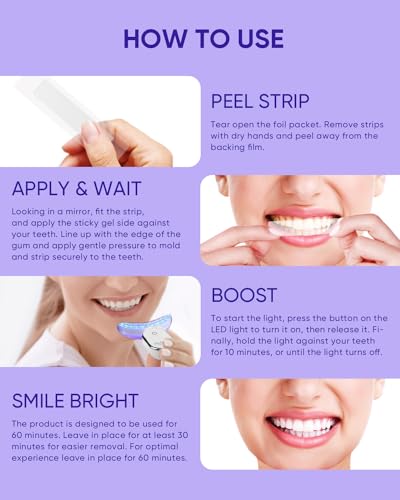 HOW TO USE

PEEL STRIP

Tear open the foil packet. Remove strips with dry hands and peel away from the backing film.

APPLY & WAIT

Looking in a mirror, fit the strip, and apply the sticky gel side against your teeth. Line up with the edge of the gum and apply gentle pressure to mold and strip securely to the teeth.

BOOST

To start the light, press the button on the LED light to turn it on, then release it. Finally, hold the light against your teeth for 10 minutes, or until the light turns off.

SMILE BRIGHT

The product is designed to be used for 60 minutes. Leave in place for at least 30 minutes for easier removal. For optimal experience leave in place for 60 minutes.