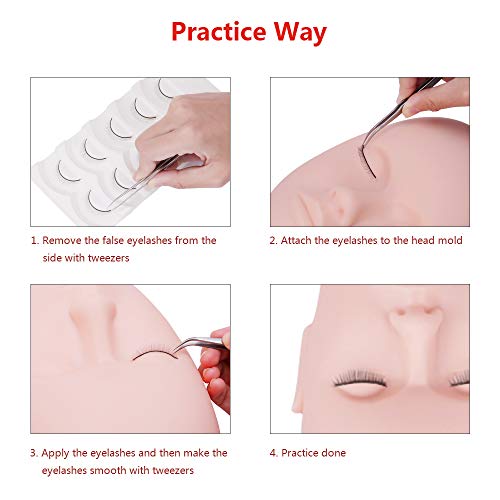 Practice Way

1. Remove the false eyelashes from the side with tweezers

2. Attach the eyelashes to the head mold

3. Apply the eyelashes and then make the eyelashes smooth with tweezers

4. Practice done