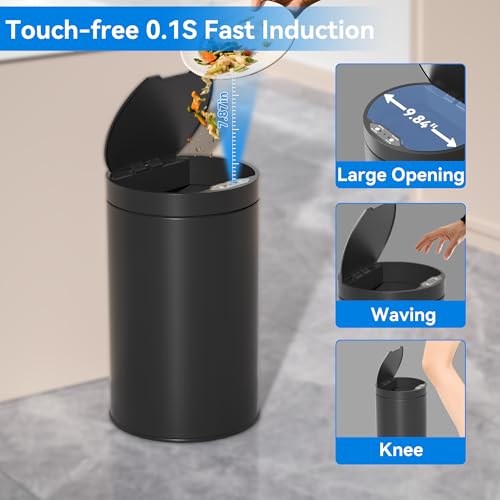 Touch-free 0.1S Fast Induction

7.87in

9.84"

Large Opening

Waving

Knee