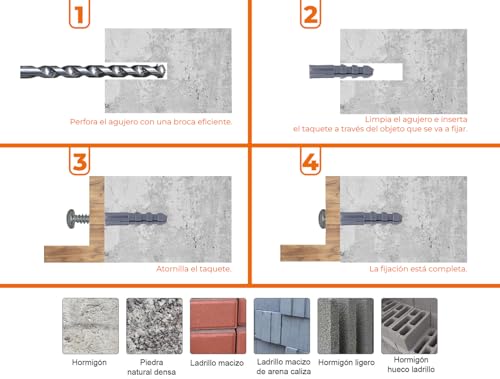 1

Perfora el agujero con una broca eficiente.

2

Limpia el agujero e inserta el taquete a través del objeto que se va a fijar.

3

Atornilla el taquete.

4

La fijación está completa.

Hormigón

Piedra natural densa

Ladrillo macizo

Ladrillo macizo de arena caliza

Hormigón ligero

Hormigón hueco ladrillo