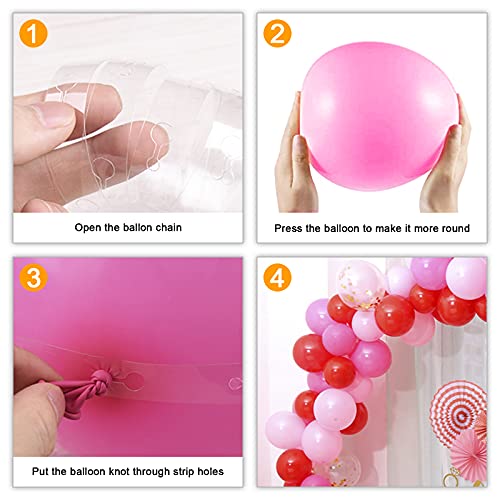 1

Open the ballon chain

2

Press the balloon to make it more round

3

Put the balloon knot through strip holes

4