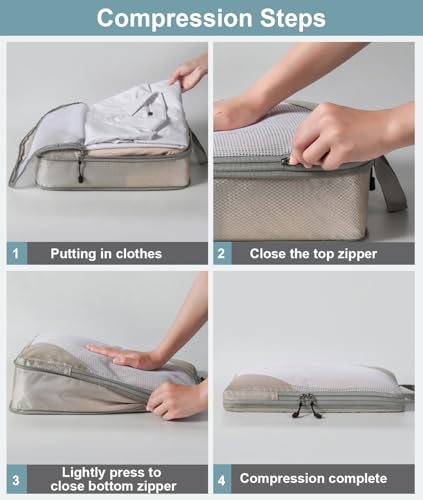 Compression Steps

1 Putting in clothes

2 Close the top zipper

3 Lightly press to close bottom zipper

4 Compression complete