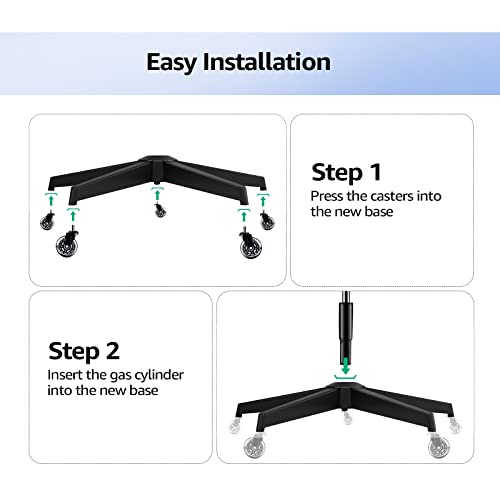 Easy Installation

Step 1
Press the casters into the new base

Step 2
Insert the gas cylinder into the new base