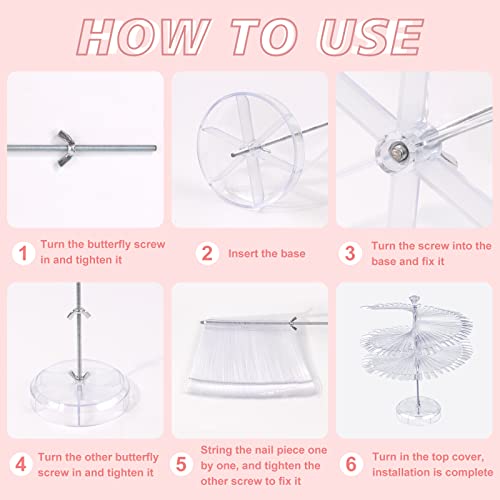 HOW TO USE

1 Turn the butterfly screw in and tighten it

2 Insert the base

3 Turn the screw into the base and fix it

4 Turn the other butterfly screw in and tighten it

5 String the nail piece one by one, and tighten the other screw to fix it

6 Turn in the top cover, installation is complete