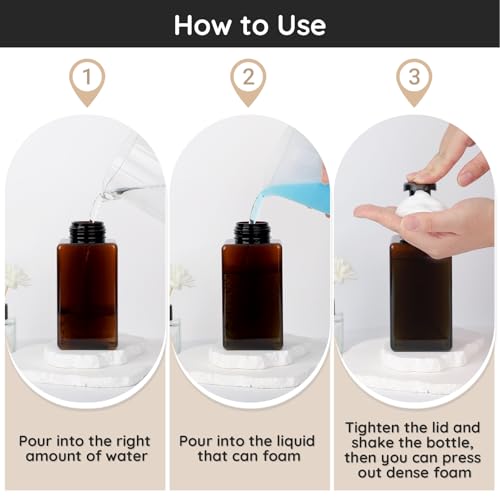 How to Use

1

Pour into the right amount of water

2

Pour into the liquid that can foam

3

Tighten the lid and shake the bottle, then you can press out dense foam