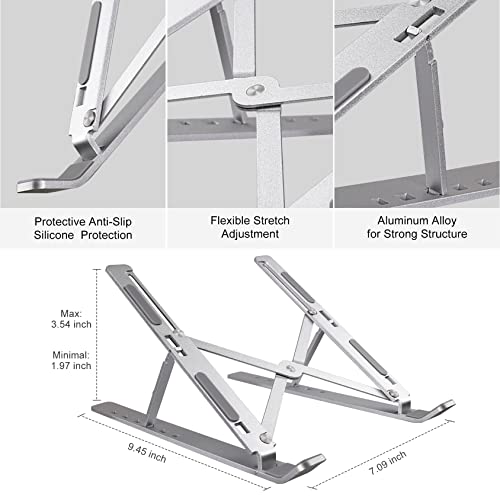 Protective Anti-Slip Silicone Protection

Flexible Stretch Adjustment

Aluminum Alloy for Strong Structure

Max: 3.54 inch

Minimal: 1.97 inch

9.45 inch

7.09 inch