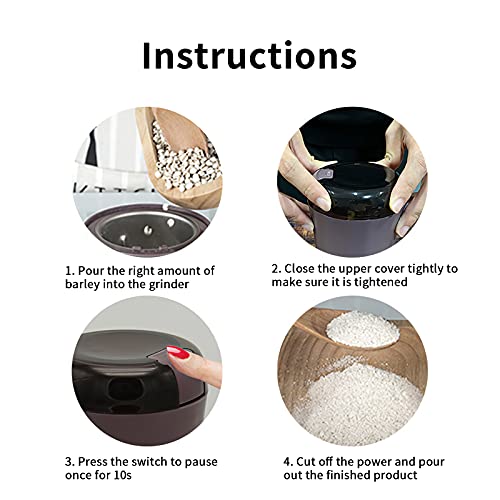 Instructions

1. Pour the right amount of barley into the grinder

2. Close the upper cover tightly to make sure it is tightened

3. Press the switch to pause once for 10s

4. Cut off the power and pour out the finished product